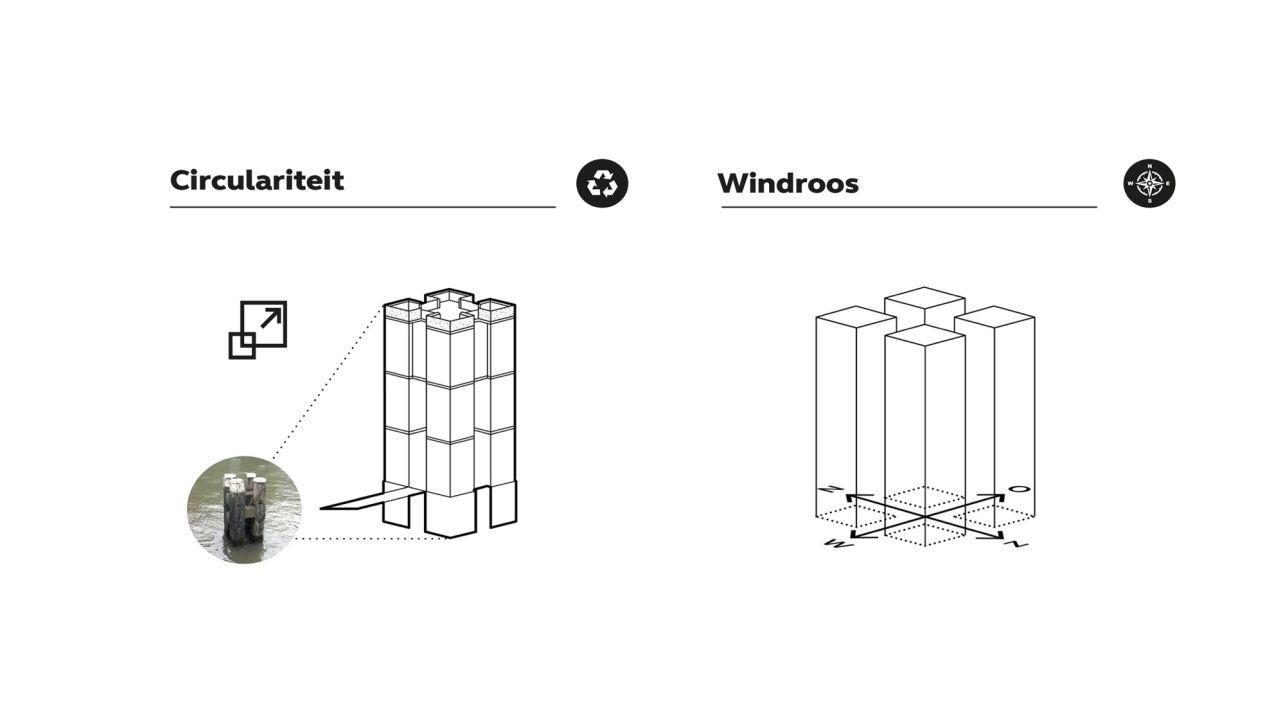 Circulariteit

Windroos

N
W
E
S

N
O
W
Z