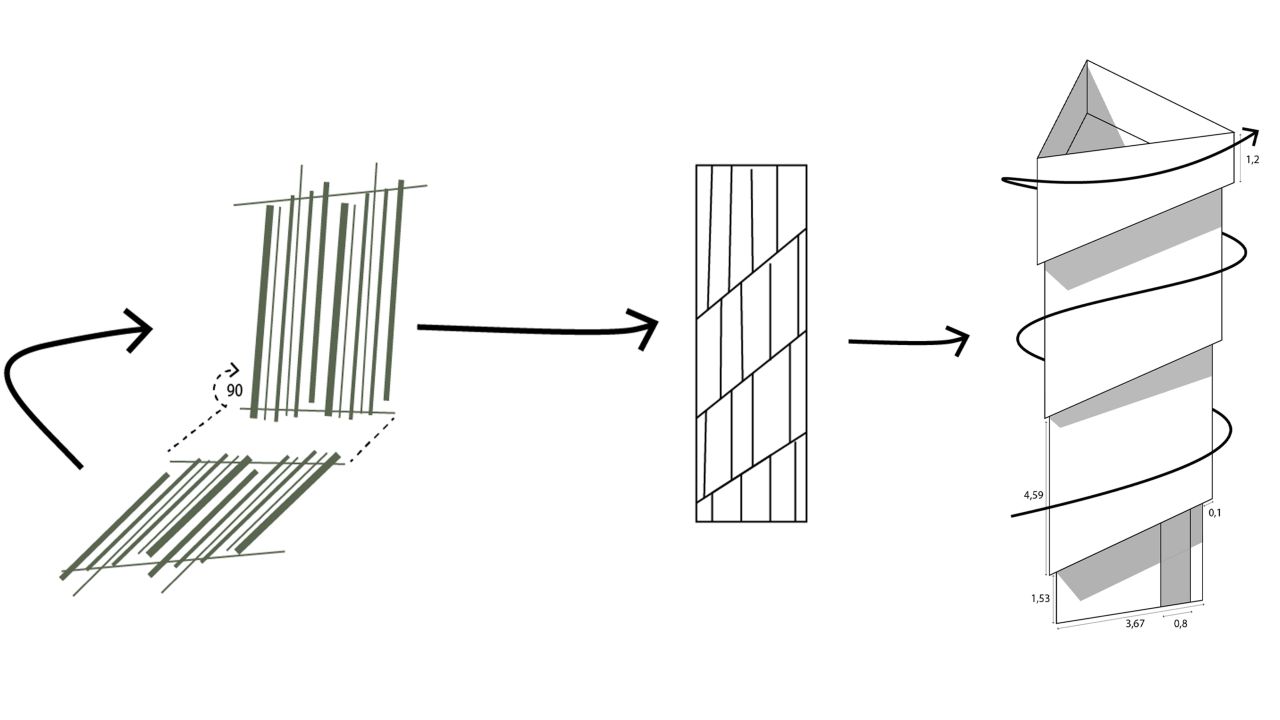 90

1,2

4,59

0,1

1,53

3,67

0,8